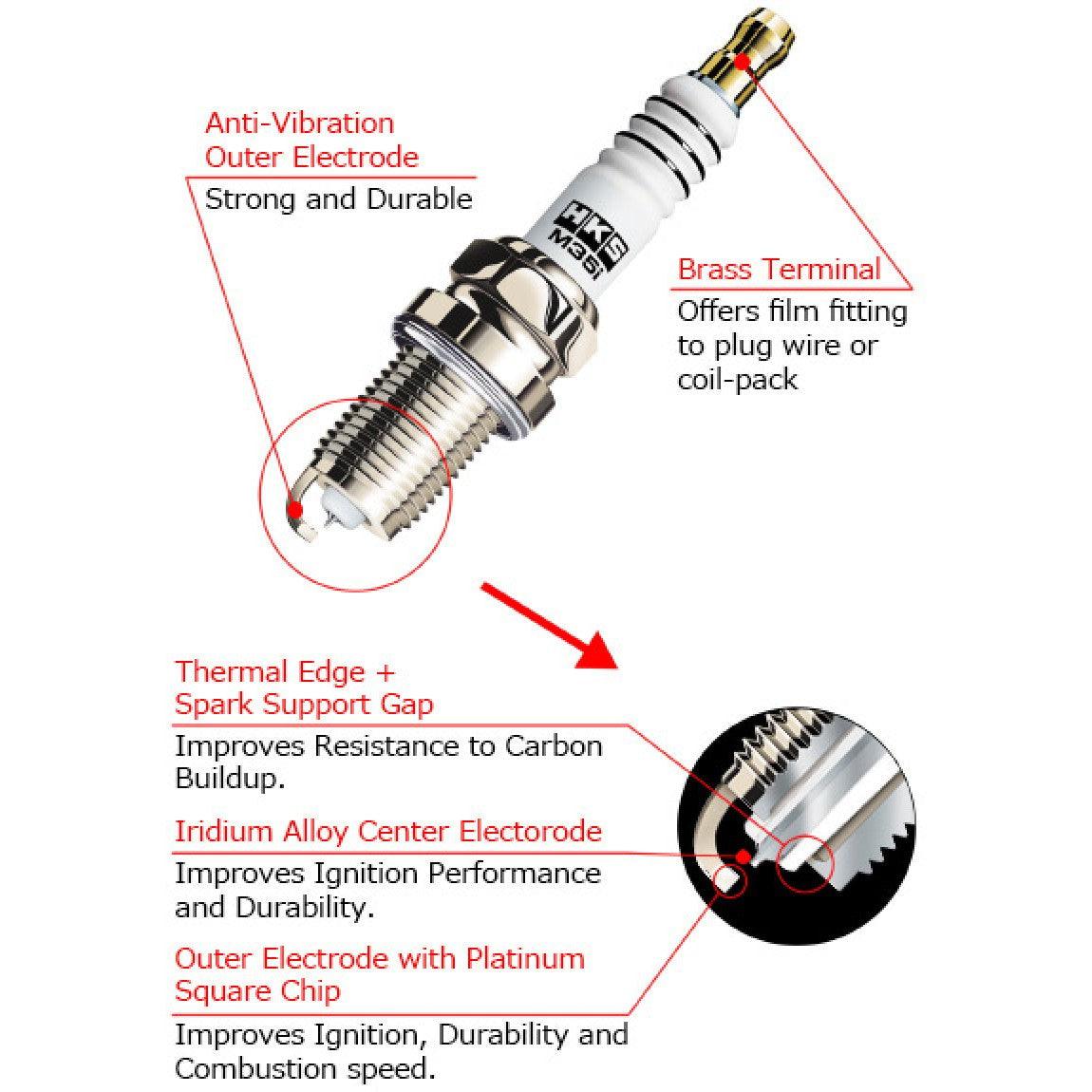 Anti-Vibration
Outer Electrode

Strong and Durable

HKS
M35i

Brass Terminal

Offers film fitting to plug wire or coil-pack

Thermal Edge +
Spark Support Gap

Improves Resistance to Carbon Buildup.

Iridium Alloy Center Electorode

Improves Ignition Performance and Durability.

Outer Electrode with Platinum Square Chip

Improves Ignition, Durability and Combustion speed.